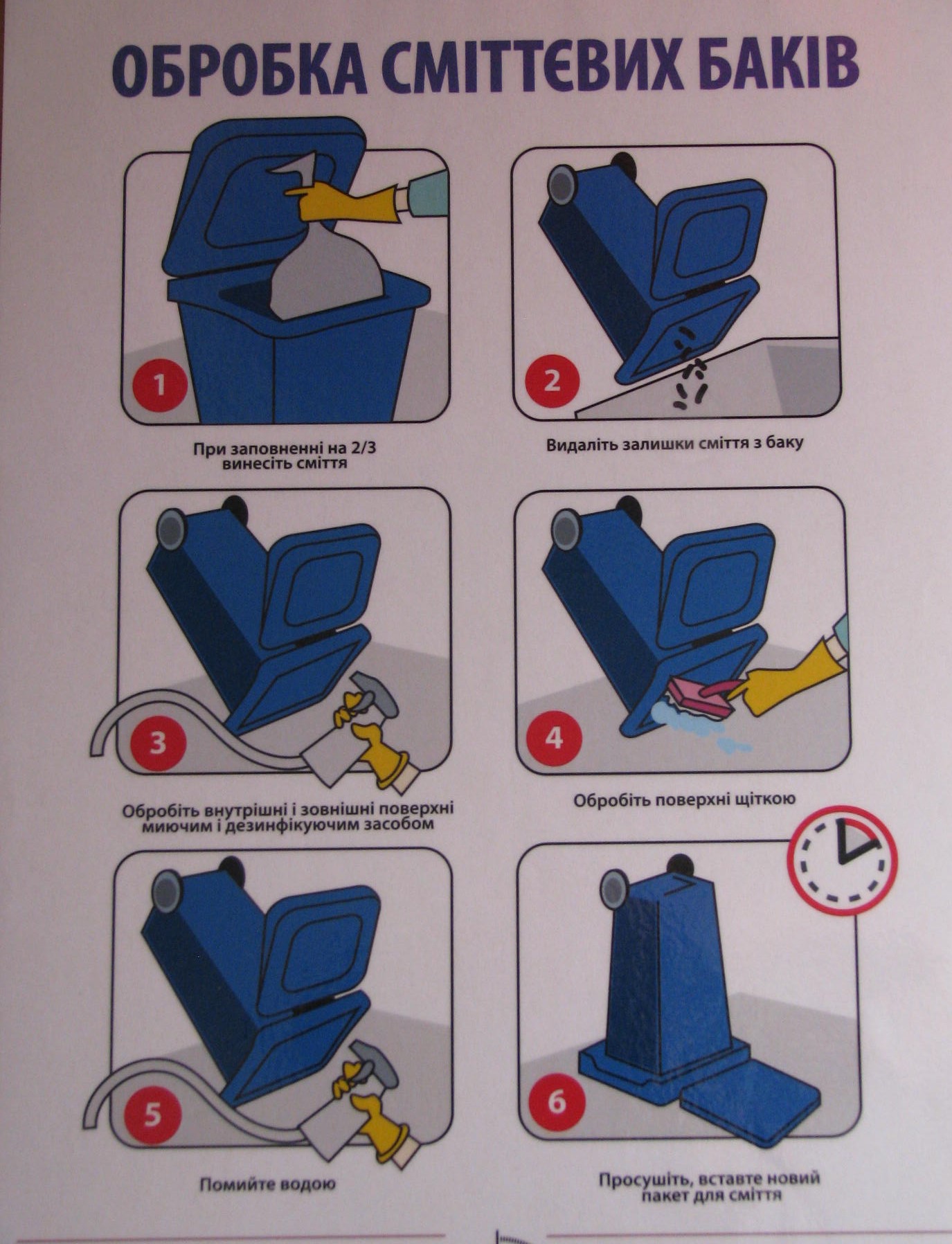 ОБРОБКА СМІТТЄВИХ БАКІВ

1

При заповненні на 2/3 винесіть сміття

2

Видаліть залишки сміття з баку

3

Обробіть внутрішні і зовнішні поверхні миючим і дезинфікуючим засобом

4

Обробіть поверхні щіткою

5

Помийте водою

6

Просушіть, вставте новий пакет для сміття