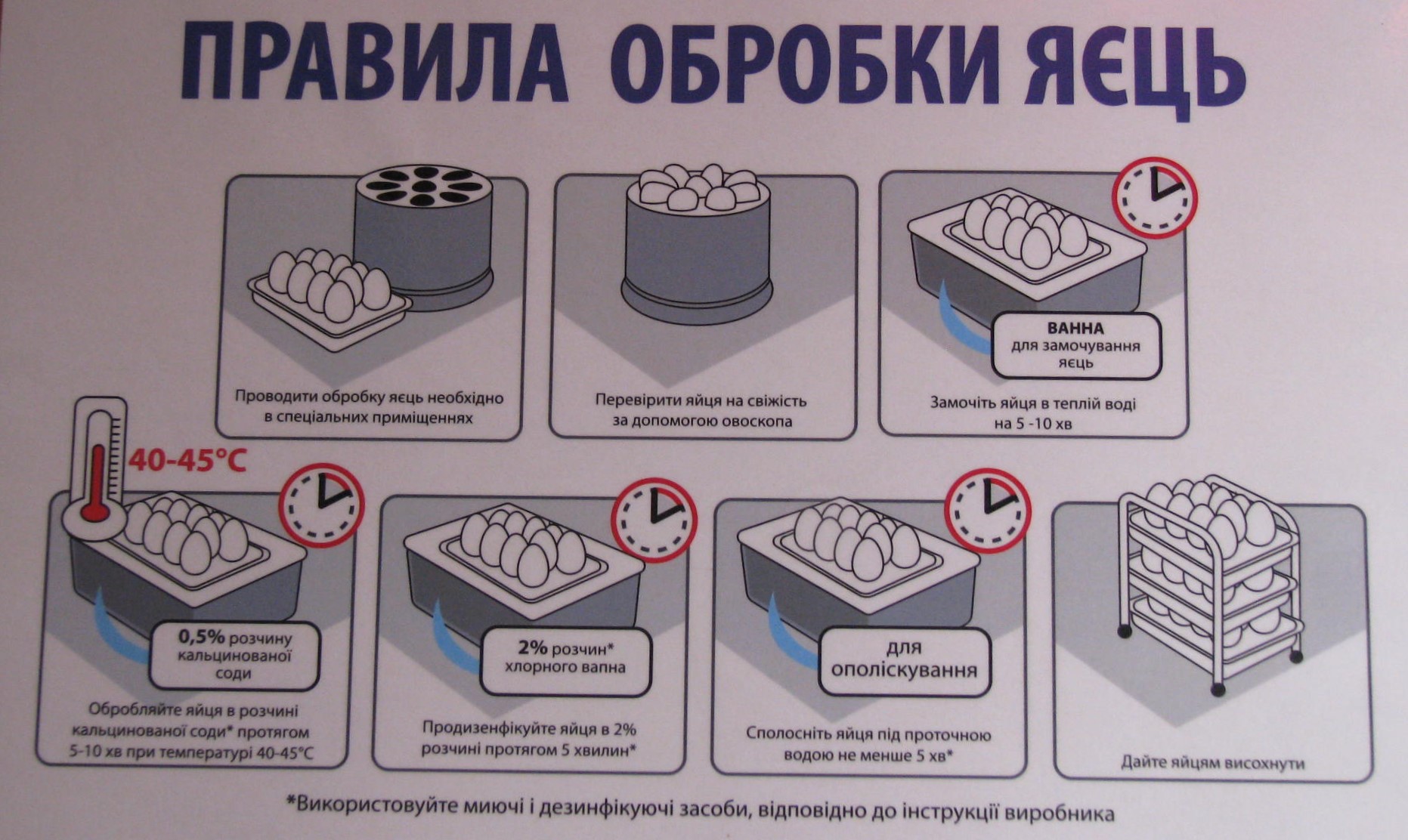 ПРАВИЛА ОБРОБКИ ЯЄЦЬ

Проводити обробку яєць необхідно в спеціальних приміщеннях

Перевірити яйця на свіжість за допомогою овоскопа

ВАННА для замочування яєць

Замочіть яйця в теплій воді на 5 -10 хв

40-45°C

0,5% розчину кальцинованої соди

Обробляйте яйця в розчині кальцинованої соди* протягом 5-10 хв при температурі 40-45°C

2% розчин* хлорного вапна

Продизенфікуйте яйця в 2% розчині протягом 5 хвилин*

для ополіскування

Сполосніть яйця під проточною водою не менше 5 хв*

Дайте яйцям висохнути

*Використовуйте миючі і дезинфікуючі засоби, відповідно до інструкції виробника