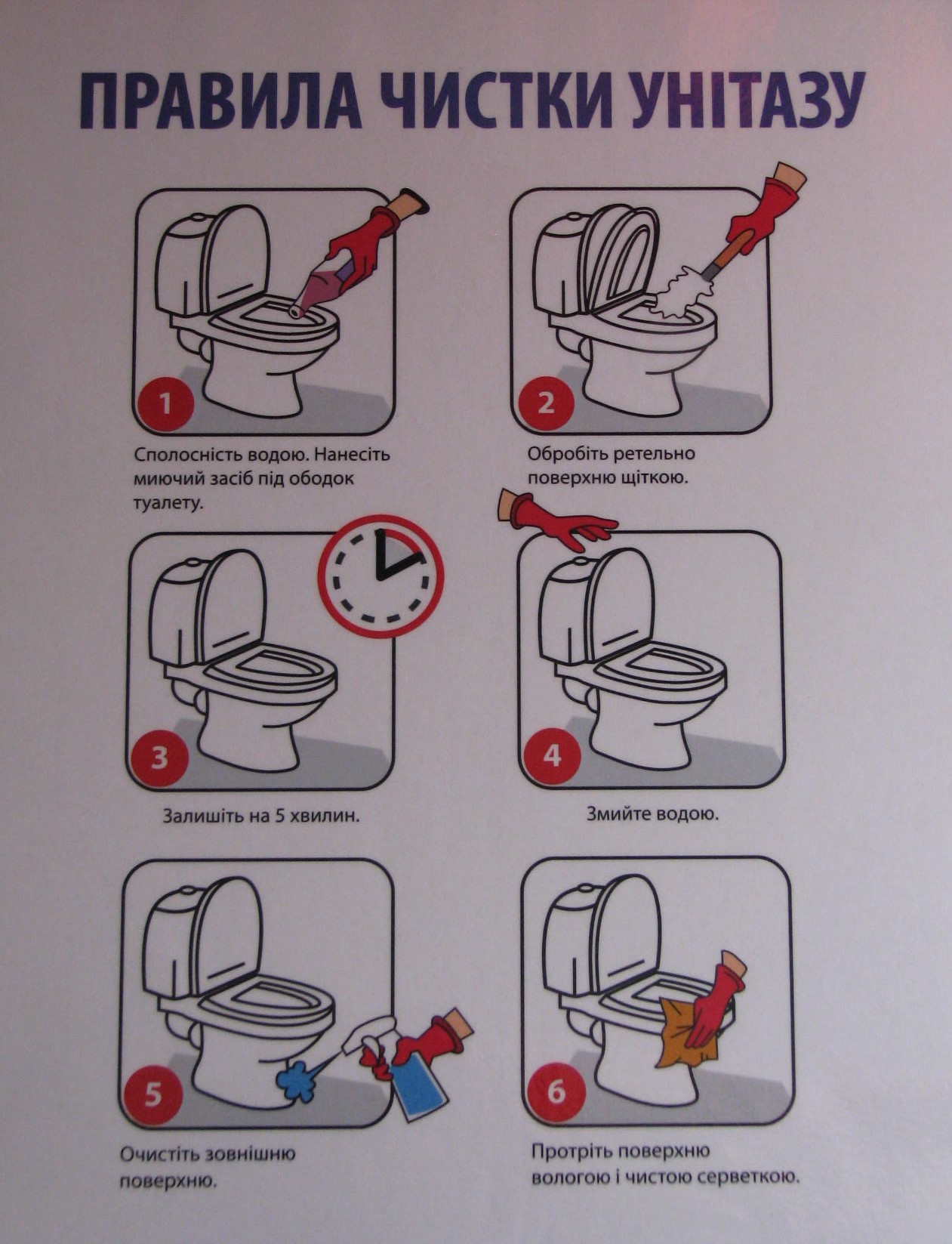 ПРАВИЛА ЧИСТКИ УНІТАЗУ

1

Сполосність водою. Нанесіть миючий засіб під ободок туалету.

2

Обробіть ретельно поверхню щіткою.

3

Залишіть на 5 хвилин.

4

Змийте водою.

5

Очистіть зовнішню поверхню.

6

Протріть поверхню вологою і чистою серветкою.