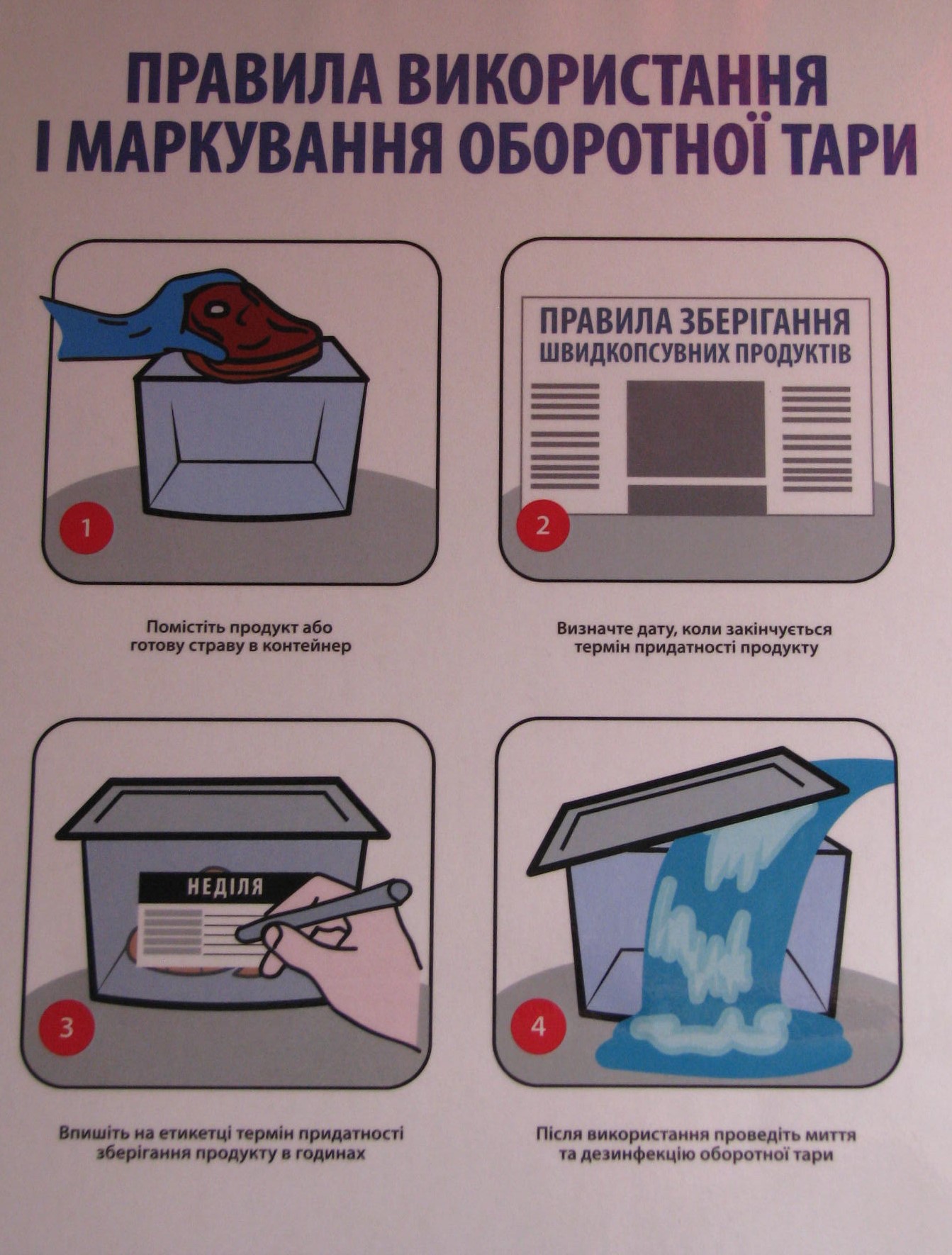 ПРАВИЛА ВИКОРИСТАННЯ І МАРКУВАННЯ ОБОРОТНОЇ ТАРИ

1

Помістіть продукт або готову страву в контейнер

ПРАВИЛА ЗБЕРІГАННЯ ШВИДКОПСУВНИХ ПРОДУКТІВ

2

Визначте дату, коли закінчується термін придатності продукту

НЕДІЛЯ

3

Впишіть на етикетці термін придатності зберігання продукту в годинах

4

Після використання проведіть миття та дезинфекцію оборотної тари