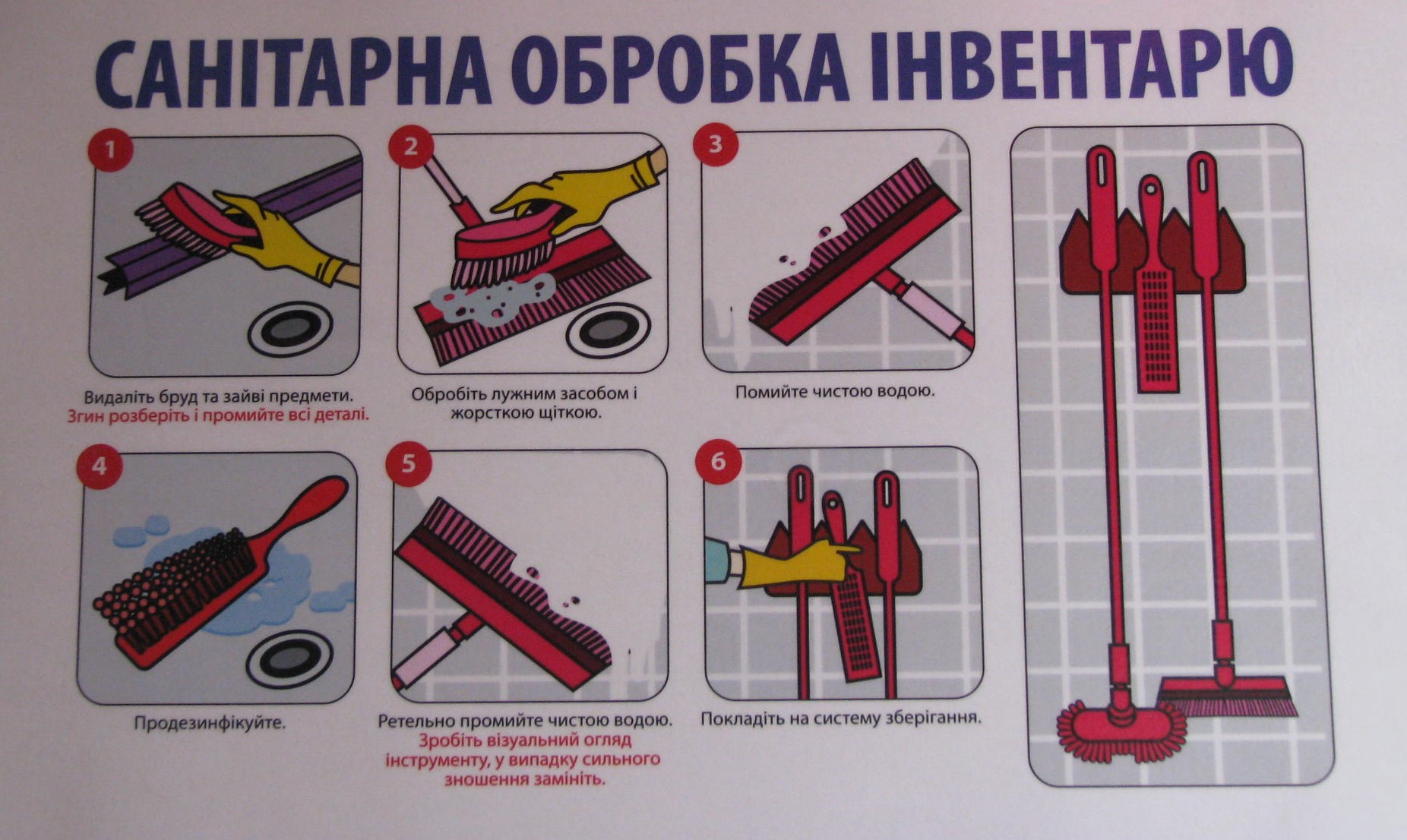 САНІТАРНА ОБРОБКА ІНВЕНТАРЮ

1

Видаліть бруд та зайві предмети. Згин розберіть і промийте всі деталі.

2

Обробіть лужним засобом і жорсткою щіткою.

3

Помийте чистою водою.

4

Продезинфікуйте.

5

Ретельно промийте чистою водою. Зробіть візуальний огляд інструменту, у випадку сильного зношення замініть.

6

Покладіть на систему зберігання.